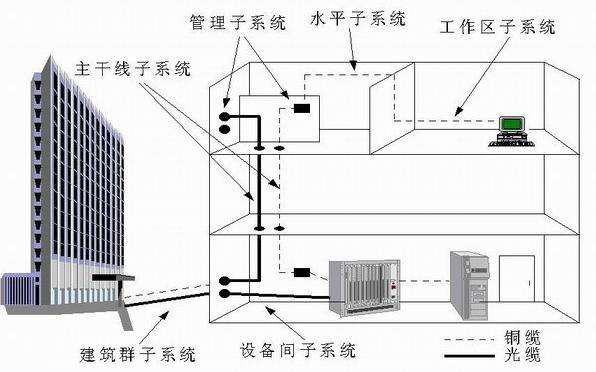 管理子系统
水平子系统
工作区子系统
主干线子系统
建筑群子系统
设备间子系统
铜缆
光缆